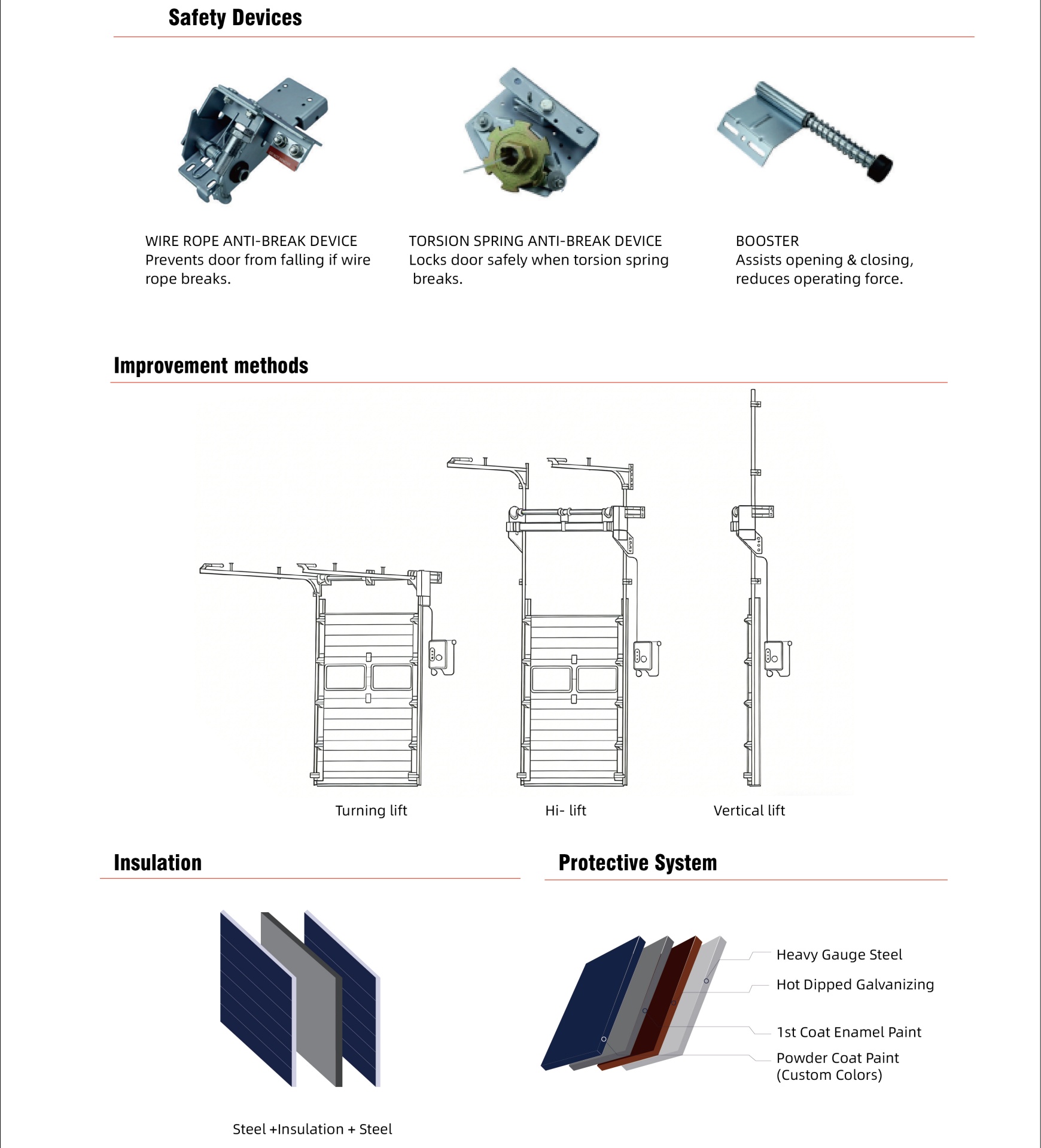 Safety Devices

WIRE ROPE ANTI-BREAK DEVICE
Prevents door from falling if wire rope breaks.

TORSION SPRING ANTI-BREAK DEVICE
Locks door safely when torsion spring breaks.

BOOSTER
Assists opening & closing, reduces operating force.

Improvement methods

Turning lift

Hi- lift

Vertical lift

Insulation

Steel +Insulation + Steel

Protective System

Heavy Gauge Steel

Hot Dipped Galvanizing

1st Coat Enamel Paint

Powder Coat Paint
(Custom Colors)